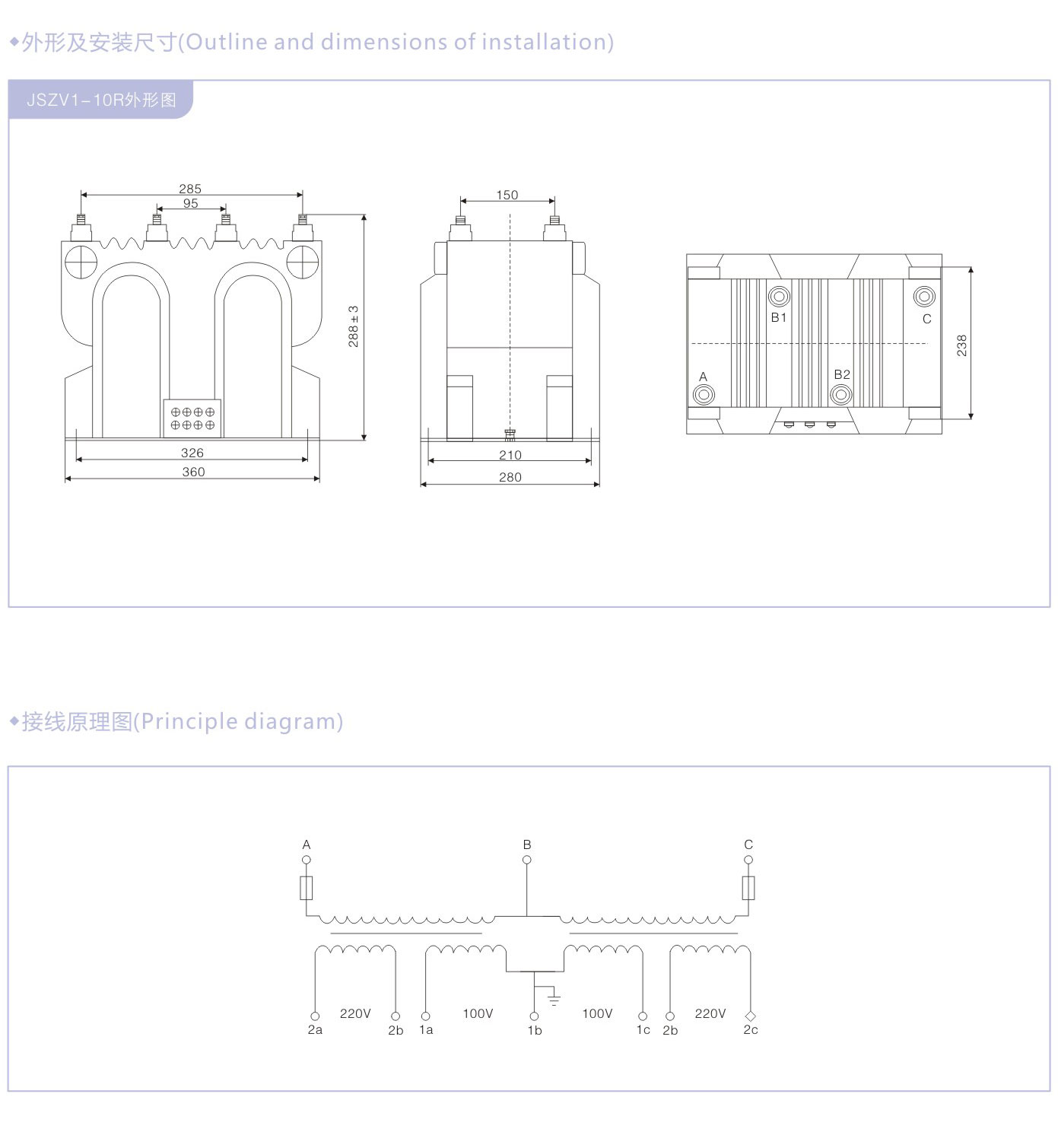 ◆外形及安装尺寸(Outline and dimensions of installation)

JSZV1-10R外形图

285
95
288±3
326
360

150
210
280

B1
C
A
B2
238

◆接线原理图(Principle diagram)

A
B
C
220V
100V
100V
220V
2a
2b
1a
1b
1c
2b
2c