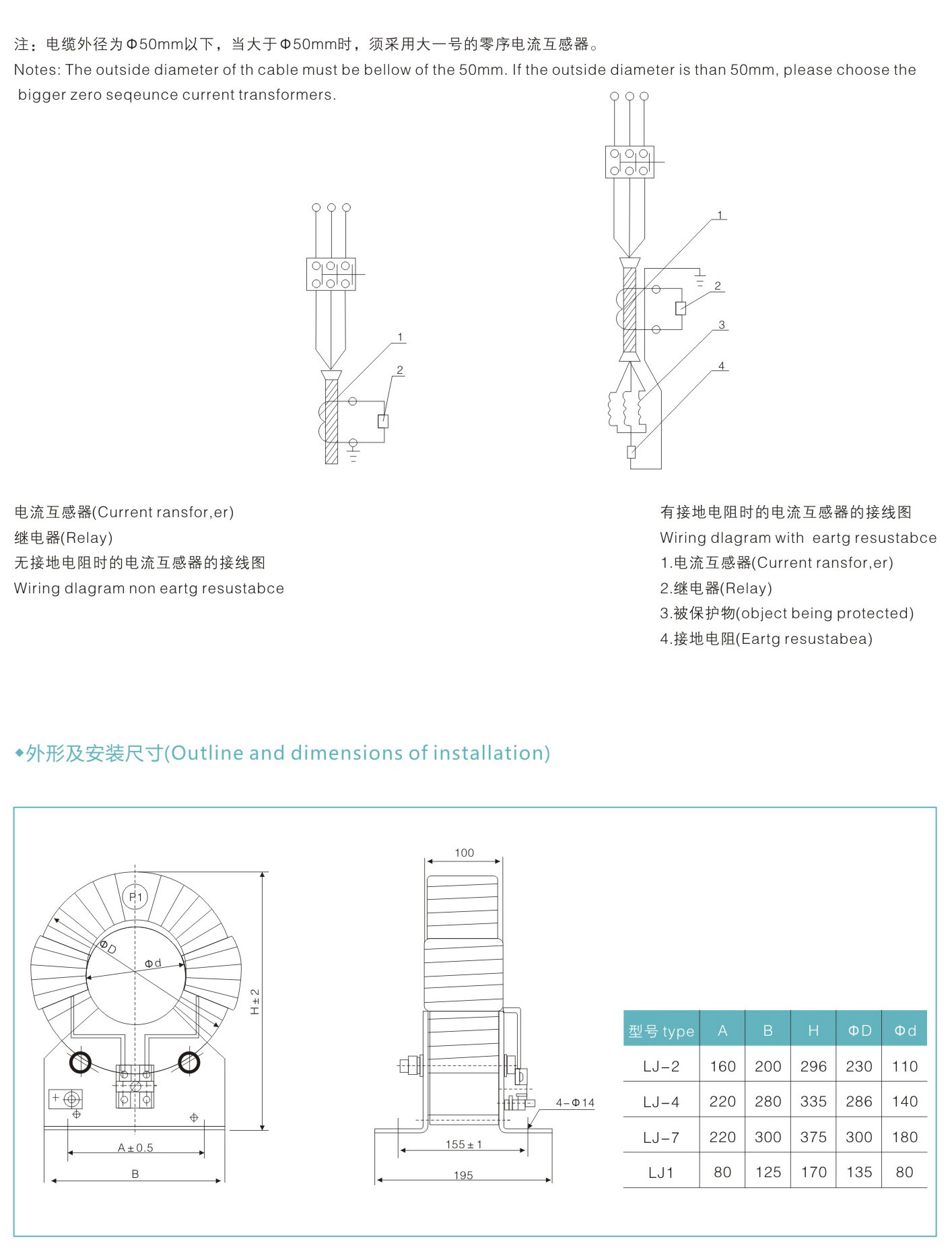 注：电缆外径为Φ50mm以下，当大于Φ50mm时，须采用大一号的零序电流互感器。
Notes: The outside diameter of th cable must be bellow of the 50mm. If the outside diameter is than 50mm, please choose the bigger zero seqeunce current transformers.

1
2

1
2
3
4

电流互感器(Current ransfor,er)
继电器(Relay)
无接地电阻时的电流互感器的接线图
Wiring dlagram non eartg resustabce

有接地电阻时的电流互感器的接线图
Wiring dlagram with eartg resustabce
1.电流互感器(Current ransfor,er)
2.继电器(Relay)
3.被保护物(object being protected)
4.接地电阻(Eartg resustabea)

◆外形及安装尺寸(Outline and dimensions of installation)

P1
ΦD
Φd
H±2
A±0.5
B

100
4-Φ14
155±1
195

| 型号 type | A | B | H | ΦD | Φd |
|---|---|---|---|---|---|
| LJ-2 | 160 | 200 | 296 | 230 | 110 |
| LJ-4 | 220 | 280 | 335 | 286 | 140 |
| LJ-7 | 220 | 300 | 375 | 300 | 180 |
| LJ1 | 80 | 125 | 170 | 135 | 80 |